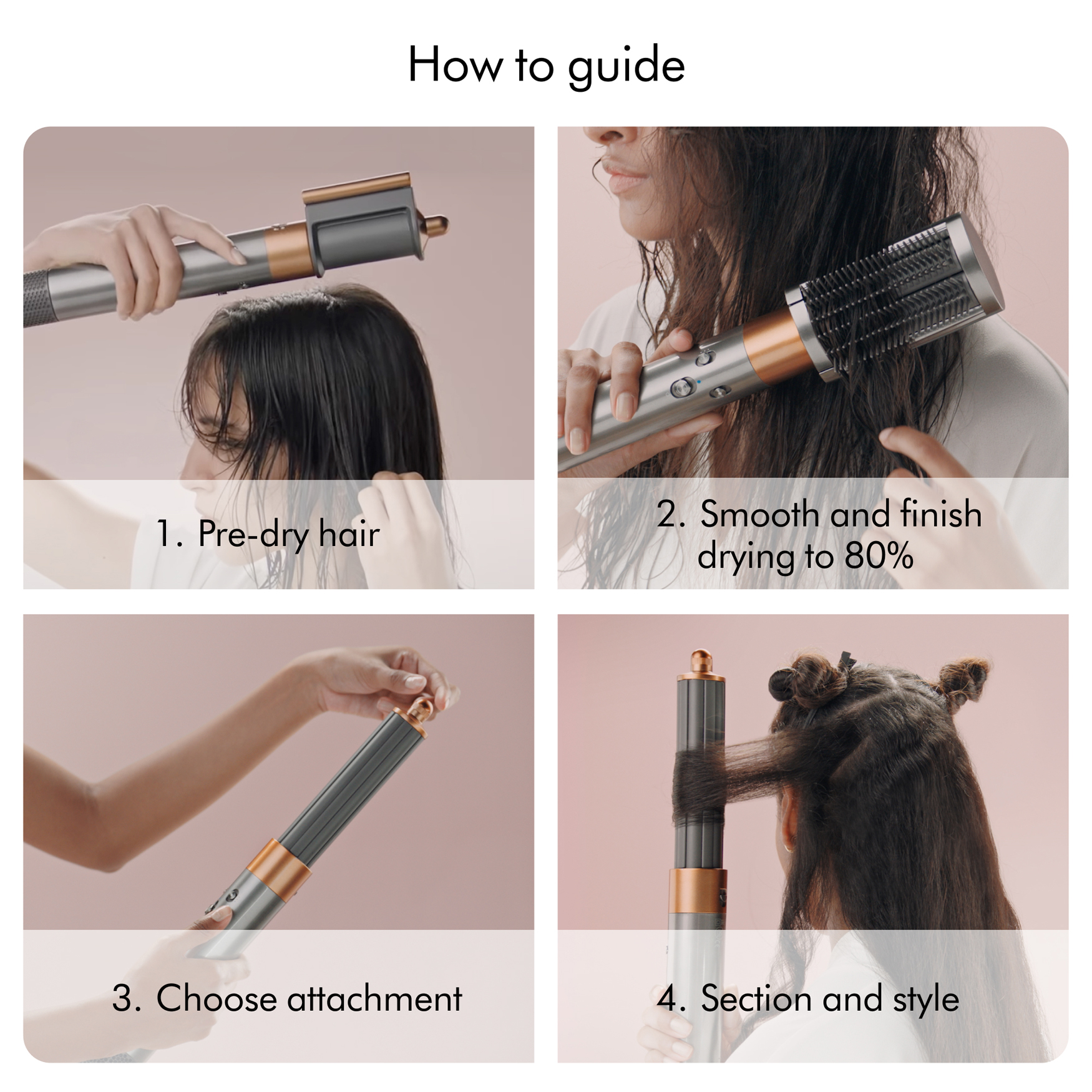 How to guide

1. Pre-dry hair

2. Smooth and finish drying to 80%

3. Choose attachment

4. Section and style